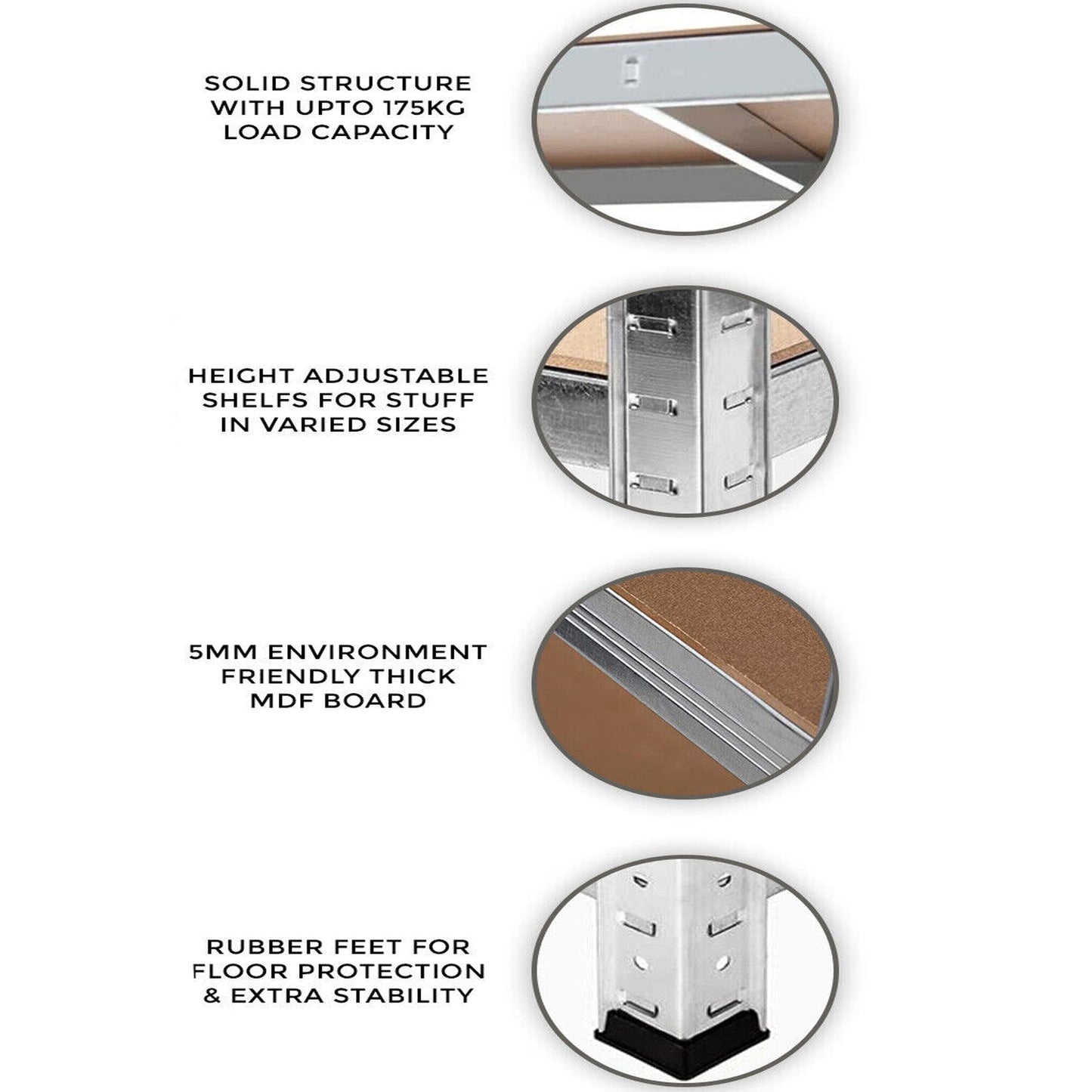 SOLID STRUCTURE WITH UPTO 175KG LOAD CAPACITY

HEIGHT ADJUSTABLE SHELFS FOR STUFF IN VARIED SIZES

5MM ENVIRONMENT FRIENDLY THICK MDF BOARD

RUBBER FEET FOR FLOOR PROTECTION & EXTRA STABILITY